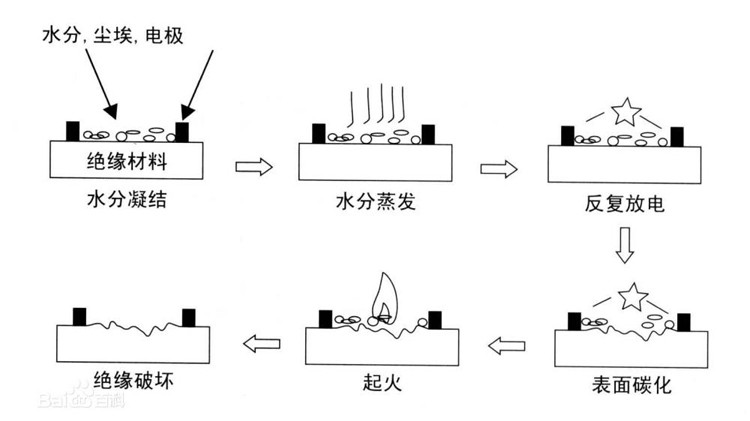 水分, 尘埃, 电极

绝缘材料

水分凝结

水分蒸发

反复放电

表面碳化

起火

绝缘破坏

Bai百科